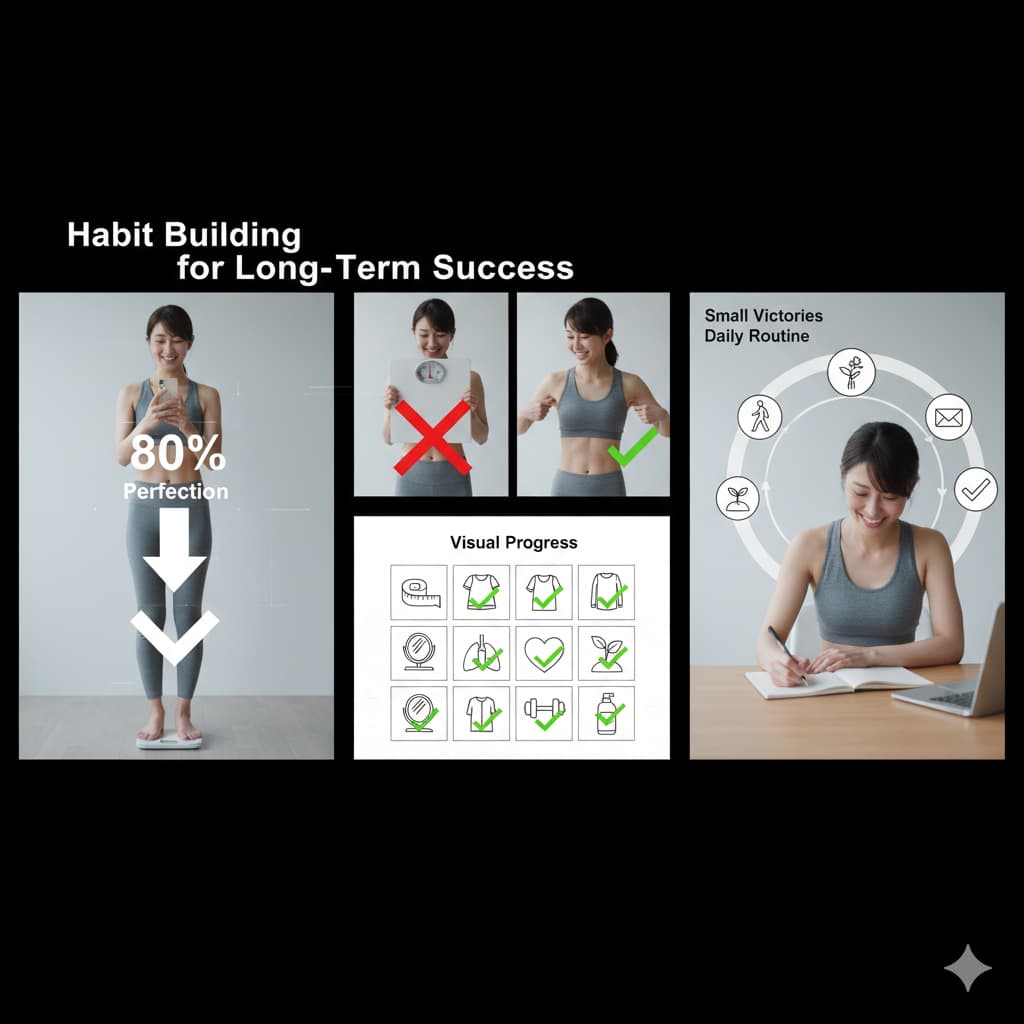 Habit Building
for Long-Term Success

80%
Perfection

Visual Progress

Small Victories
Daily Routine